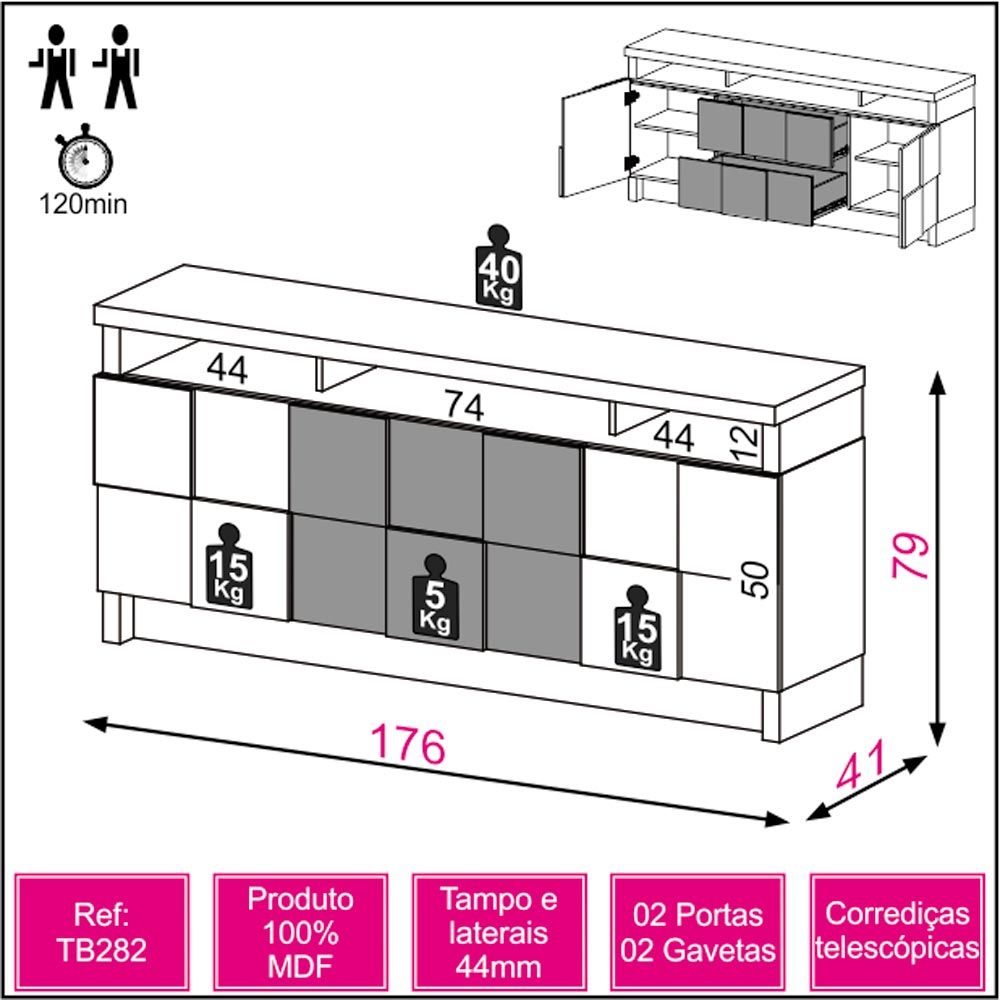 120min

40 Kg

44

74

44

12

15 Kg

5 Kg

15 Kg

50

79

176

41

Ref: TB282

Produto 100% MDF

Tampo e laterais 44mm

02 Portas 02 Gavetas

Corrediças telescópicas